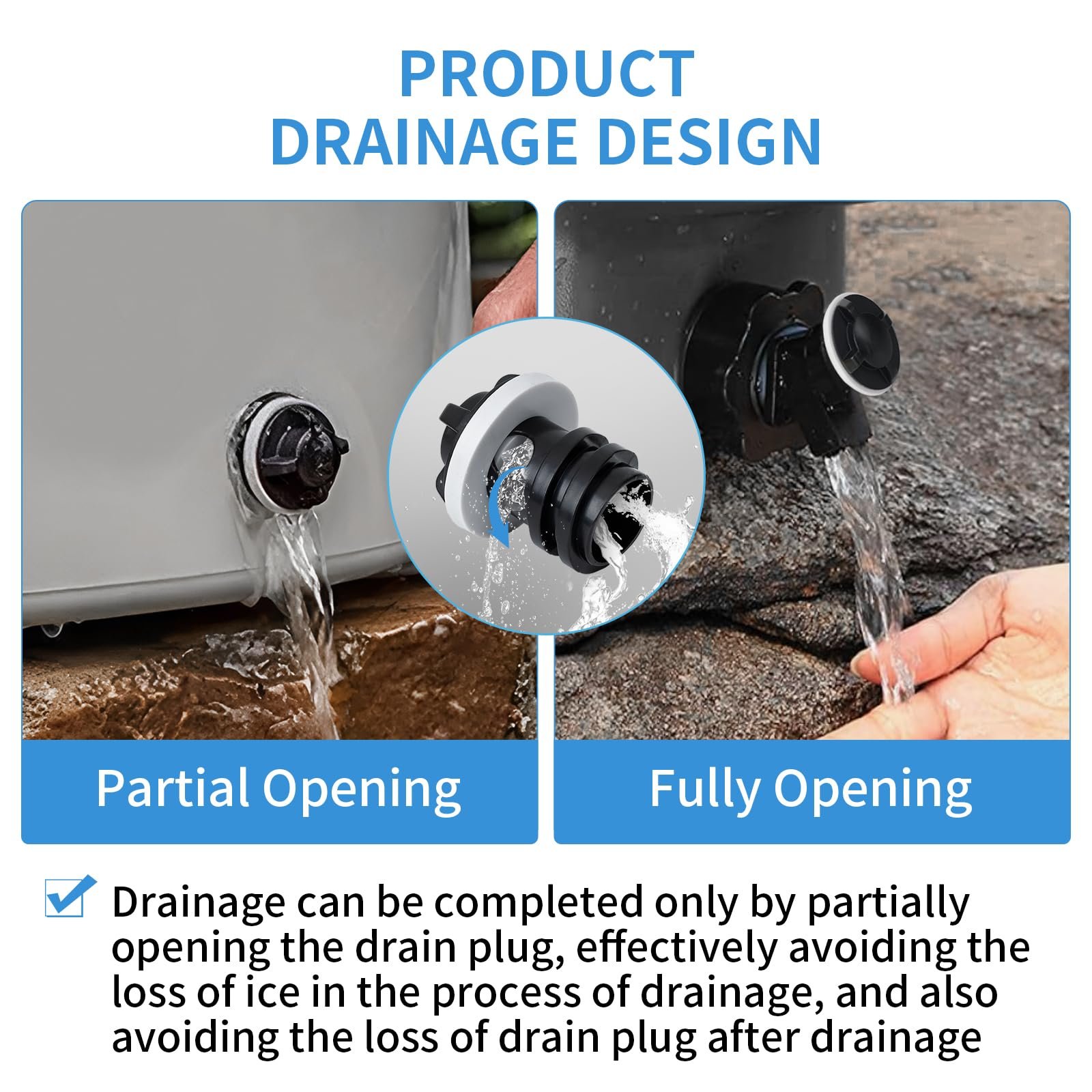 PRODUCT
DRAINAGE DESIGN

Partial Opening

Fully Opening

Drainage can be completed only by partially opening the drain plug, effectively avoiding the loss of ice in the process of drainage, and also avoiding the loss of drain plug after drainage